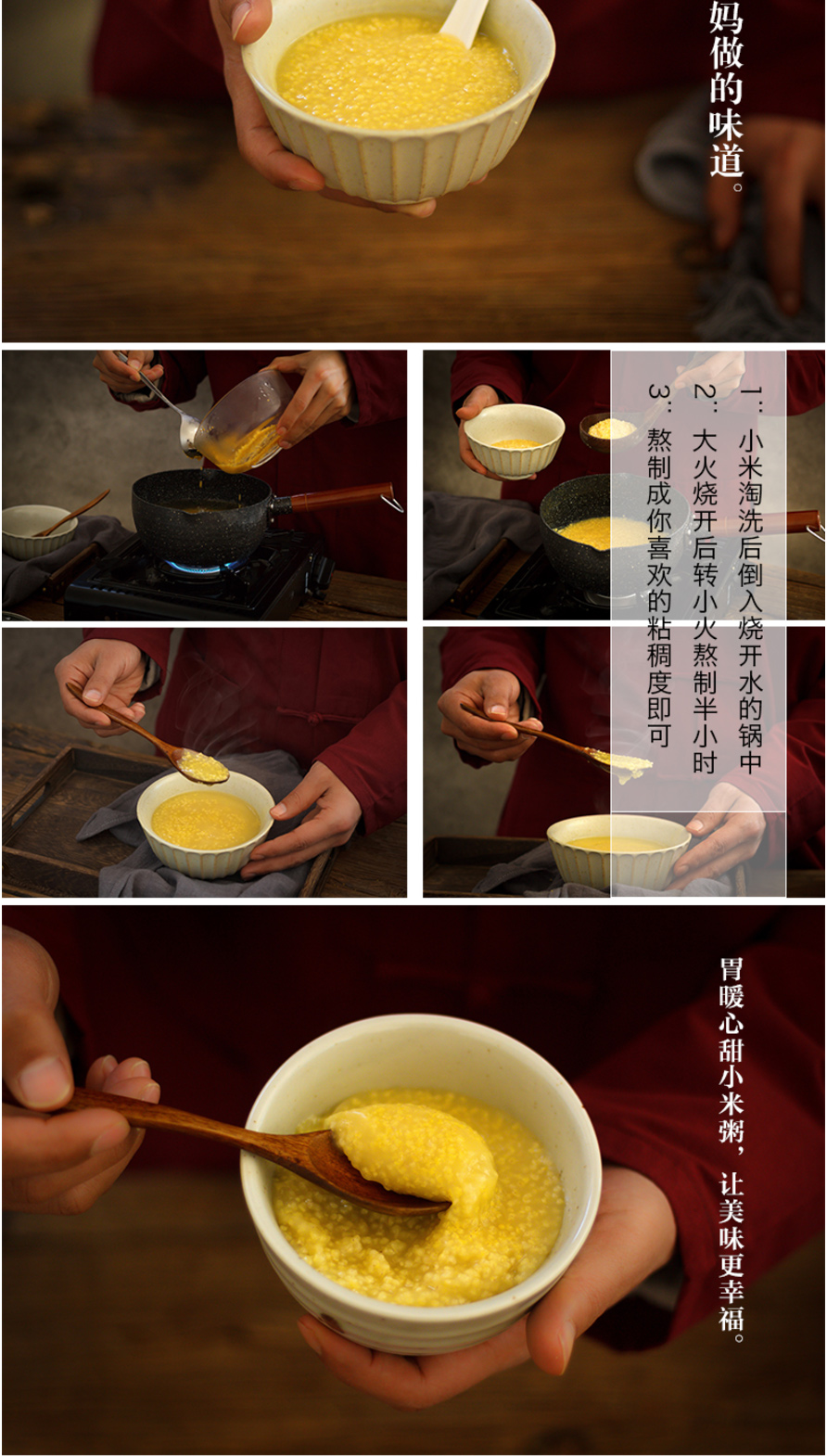 妈做的味道。

1：小米淘洗后倒入烧开水的锅中
2：大火烧开后转小火熬制半小时
3：熬制成你喜欢的粘稠度即可

胃暖心甜小米粥，让美味更幸福。